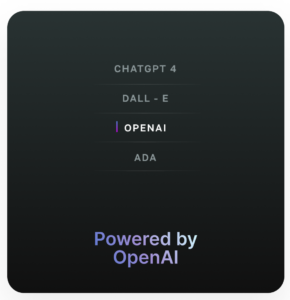 CHATGPT 4

DALL - E

OPENAI

ADA

Powered by OpenAI